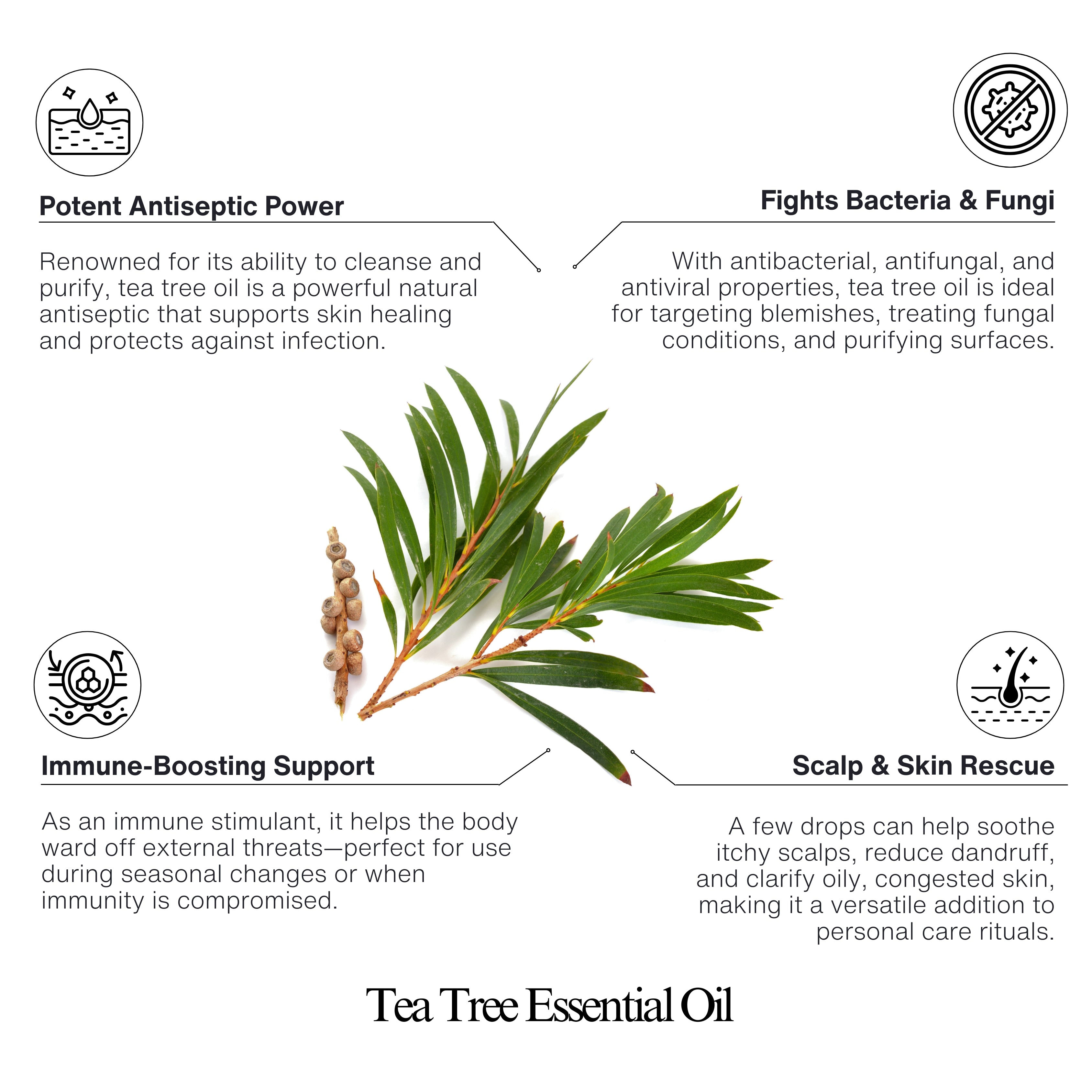 Potent Antiseptic Power

Renowned for its ability to cleanse and purify, tea tree oil is a powerful natural antiseptic that supports skin healing and protects against infection.

Fights Bacteria & Fungi

With antibacterial, antifungal, and antiviral properties, tea tree oil is ideal for targeting blemishes, treating fungal conditions, and purifying surfaces.

Immune-Boosting Support

As an immune stimulant, it helps the body ward off external threats—perfect for use during seasonal changes or when immunity is compromised.

Scalp & Skin Rescue

A few drops can help soothe itchy scalps, reduce dandruff, and clarify oily, congested skin, making it a versatile addition to personal care rituals.

Tea Tree Essential Oil